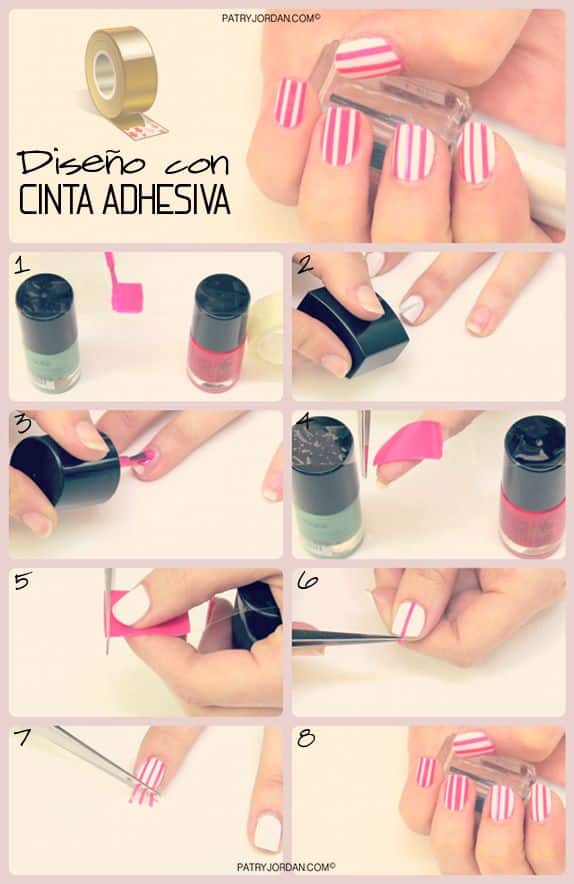 PATRYJORDAN.COM©

Diseño con
CINTA ADHESIVA

1

2

3

4

5

6

7

8

PATRYJORDAN.COM©